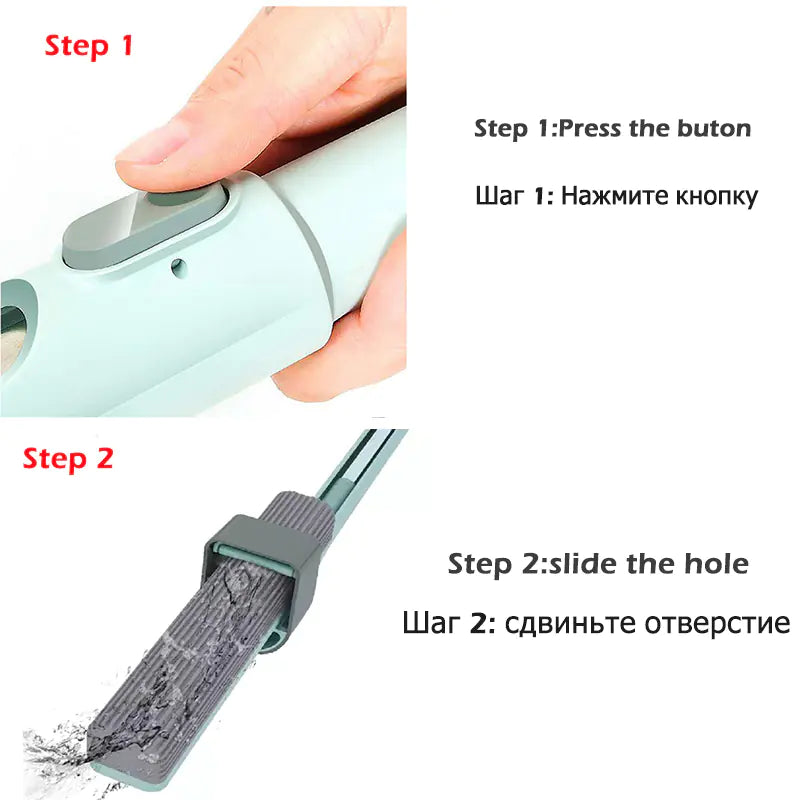 Step 1

Step 1:Press the buton

Шаг 1: Нажмите кнопку

Step 2

Step 2:slide the hole

Шаг 2: сдвиньте отверстие